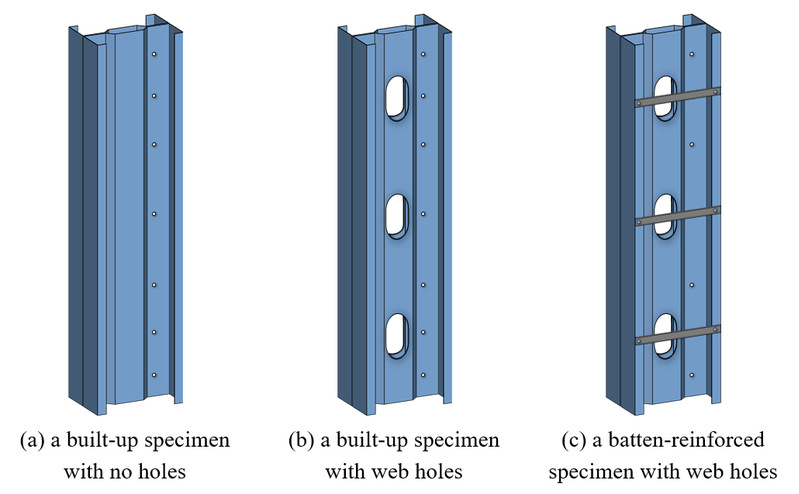 (a) a built-up specimen with no holes

(b) a built-up specimen with web holes

(c) a batten-reinforced specimen with web holes